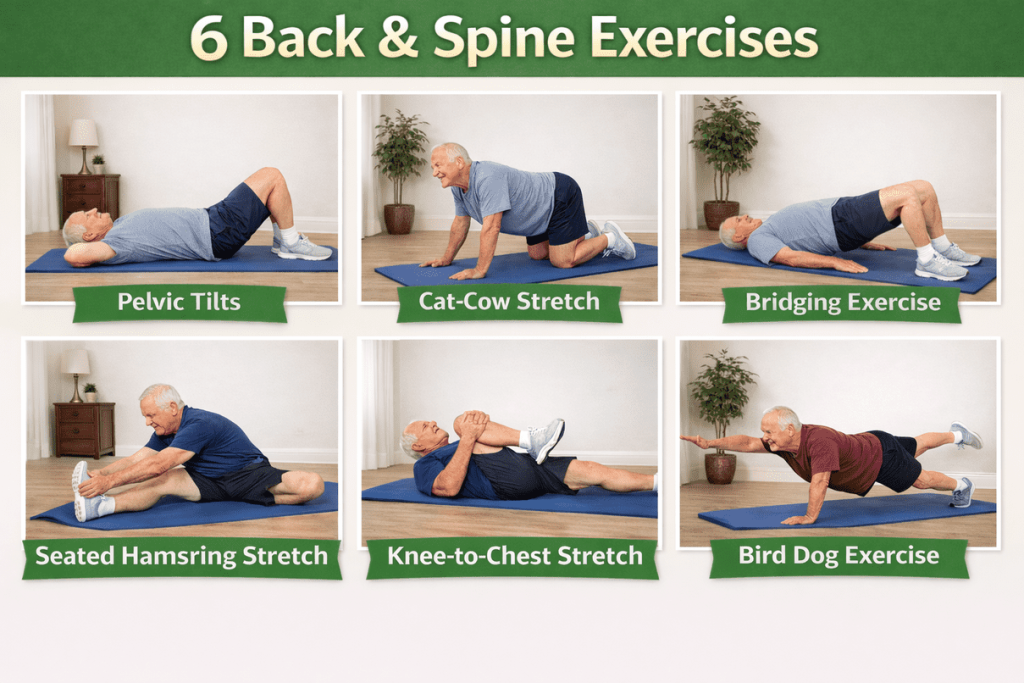 6 Back & Spine Exercises

Pelvic Tilts

Cat-Cow Stretch

Bridging Exercise

Seated Hamsring Stretch

Knee-to-Chest Stretch

Bird Dog Exercise