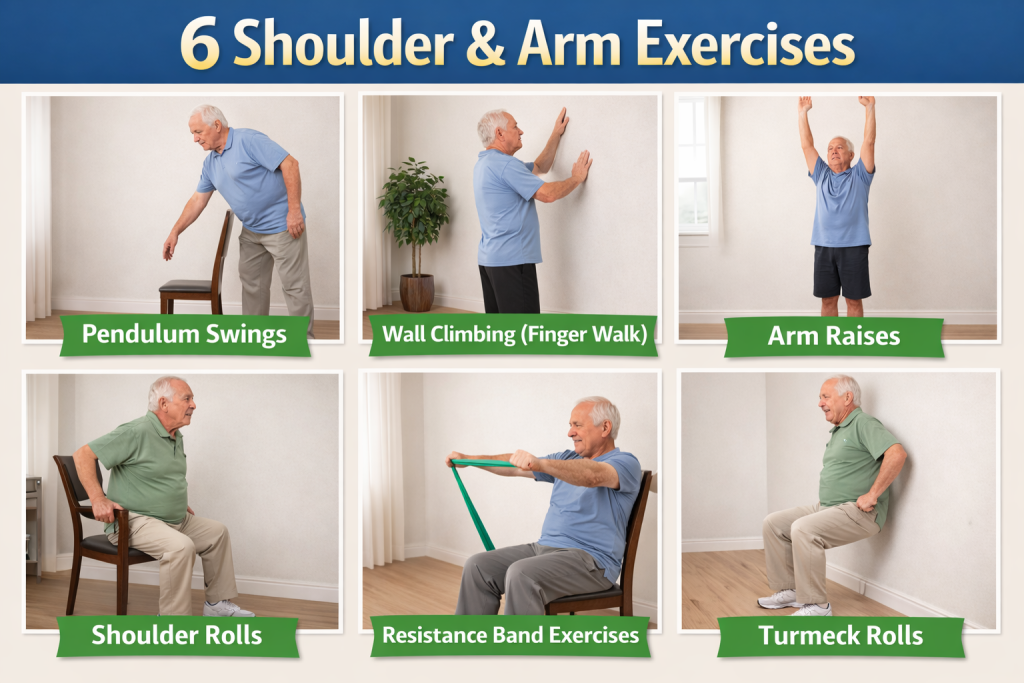 6 Shoulder & Arm Exercises

Pendulum Swings

Wall Climbing (Finger Walk)

Arm Raises

Shoulder Rolls

Resistance Band Exercises

Turmeck Rolls